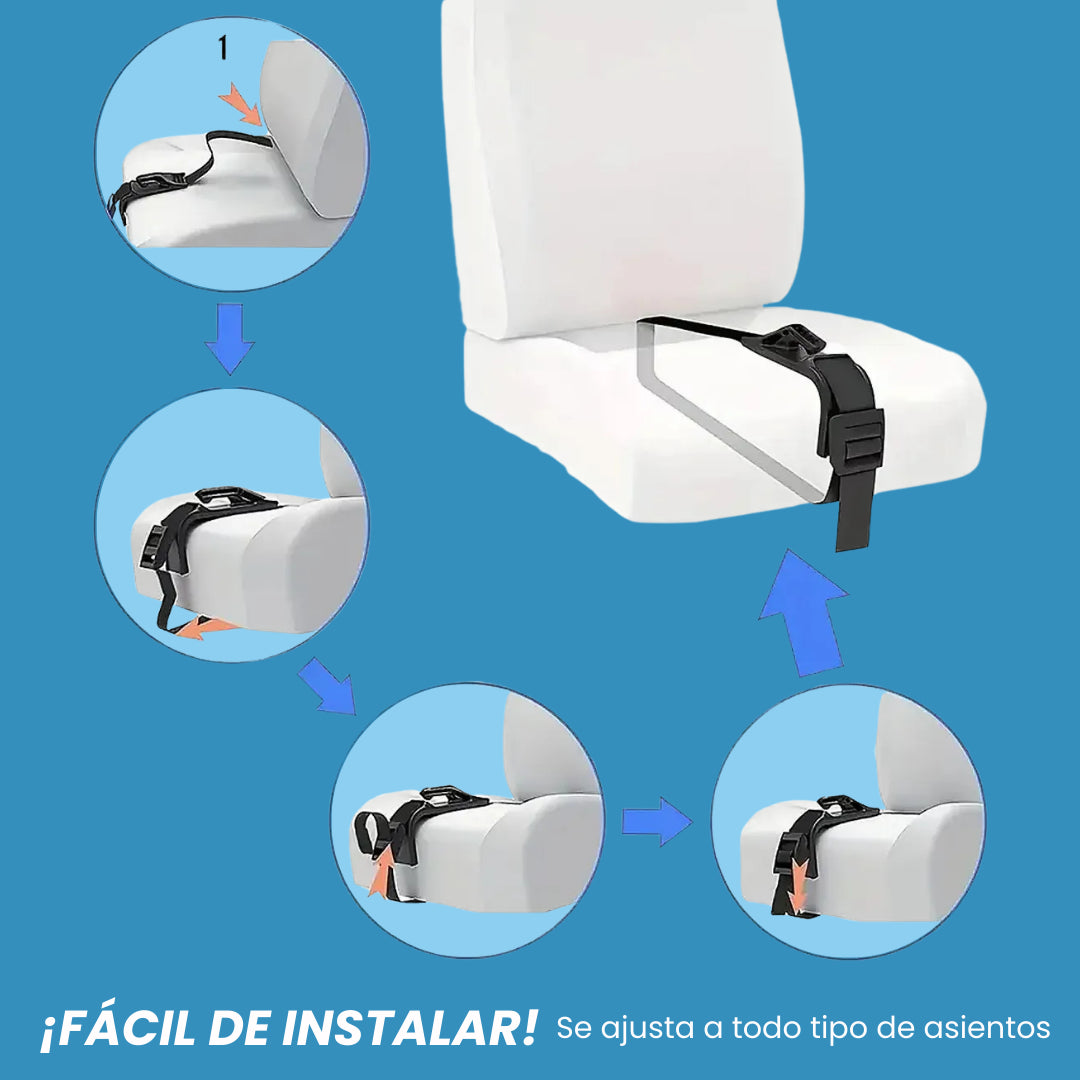 1

¡FÁCIL DE INSTALAR! Se ajusta a todo tipo de asientos