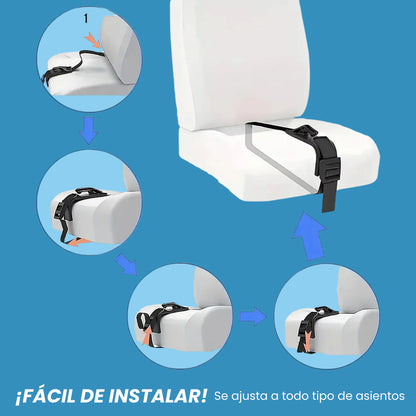 1

¡FÁCIL DE INSTALAR! Se ajusta a todo tipo de asientos